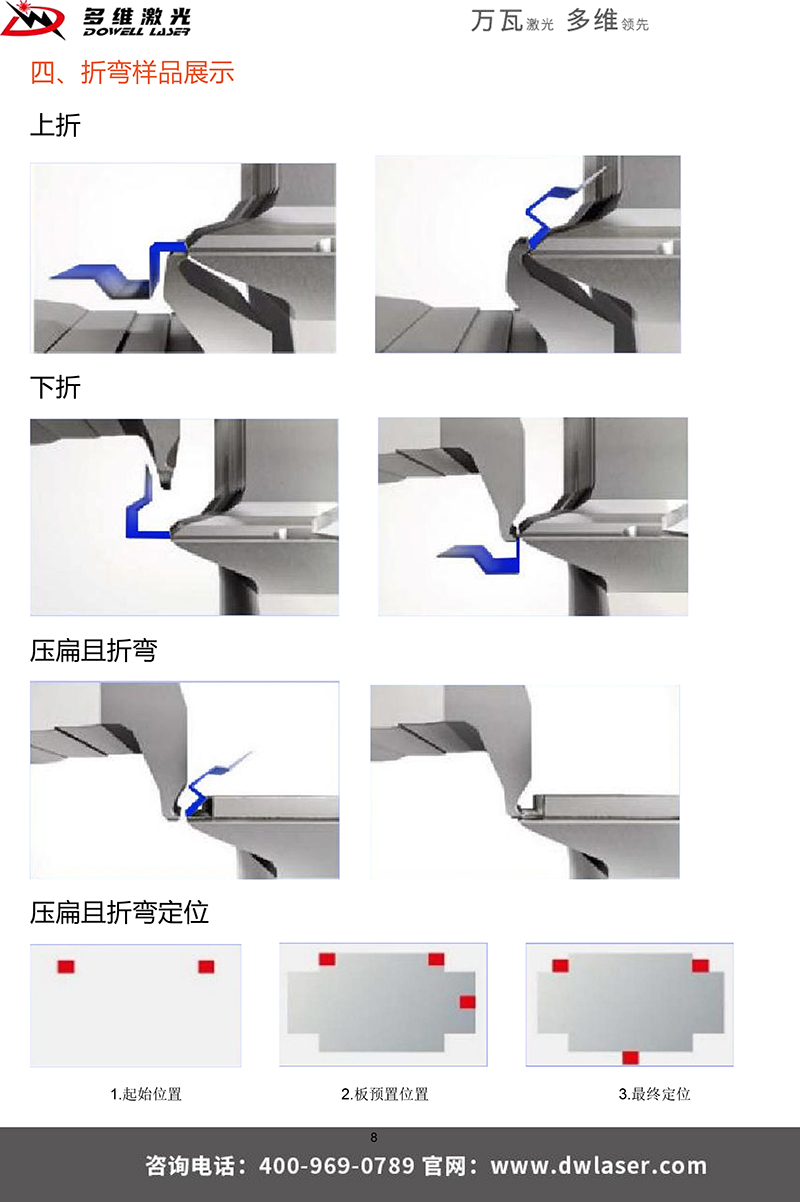 多维激光
DOWELL LASER

万瓦激光 多维领先

四、折弯样品展示

上折

下折

压扁且折弯

压扁且折弯定位

1.起始位置

2.板预置位置

3.最终定位

8

咨询电话：400-969-0789 官网：www.dwlaser.com